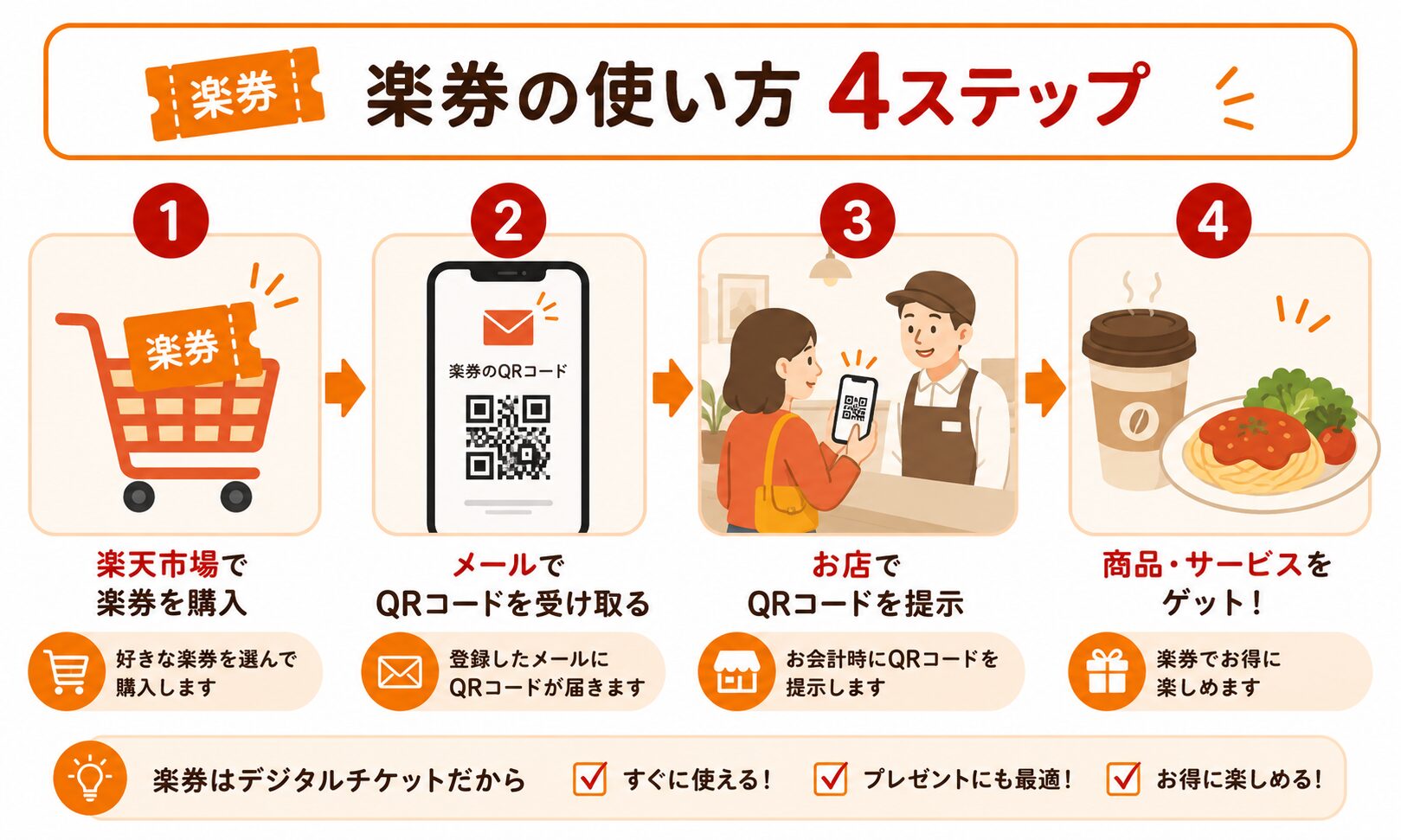 楽券

楽券の使い方 4ステップ

1

楽券

楽天市場で
楽券を購入

好きな楽券を選んで
購入します

2

楽券のQRコード

メールで
QRコードを受け取る

登録したメールに
QRコードが届きます

3

お店で
QRコードを提示

お会計時にQRコードを
提示します

4

商品・サービスを
ゲット！

楽券でお得に
楽しめます

楽券はデジタルチケットだから すぐに使える！ プレゼントにも最適！ お得に楽しめる！